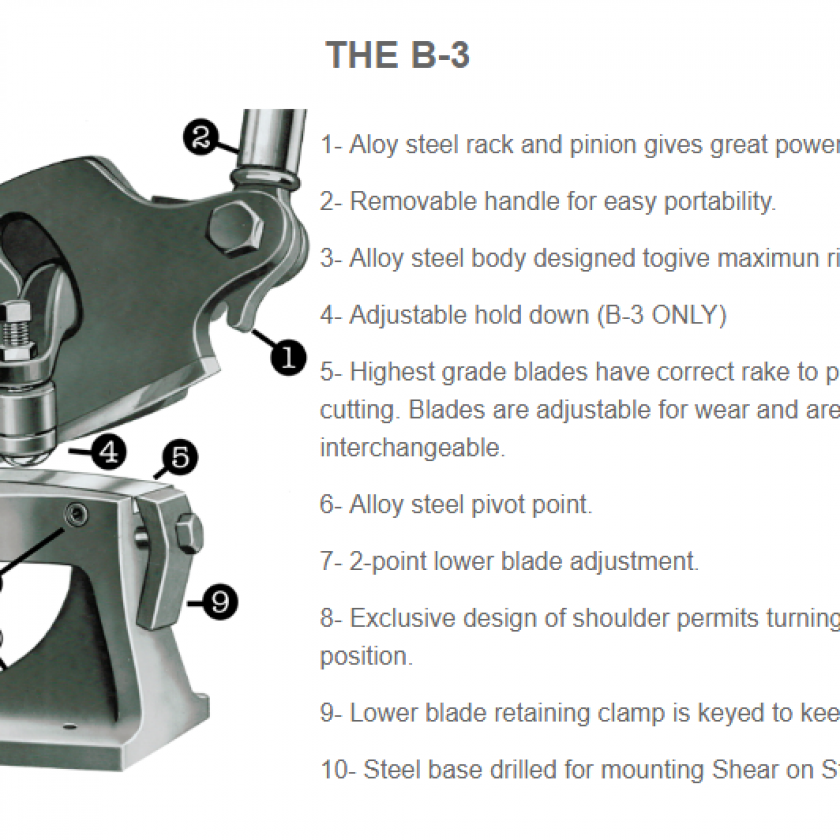 THE B-3

2

1

4

5

9

1- Aloy steel rack and pinion gives great power

2- Removable handle for easy portability.

3- Alloy steel body designed togive maximun ri

4- Adjustable hold down (B-3 ONLY)

5- Highest grade blades have correct rake to p cutting. Blades are adjustable for wear and are interchangeable.

6- Alloy steel pivot point.

7- 2-point lower blade adjustment.

8- Exclusive design of shoulder permits turning position.

9- Lower blade retaining clamp is keyed to kee

10- Steel base drilled for mounting Shear on St